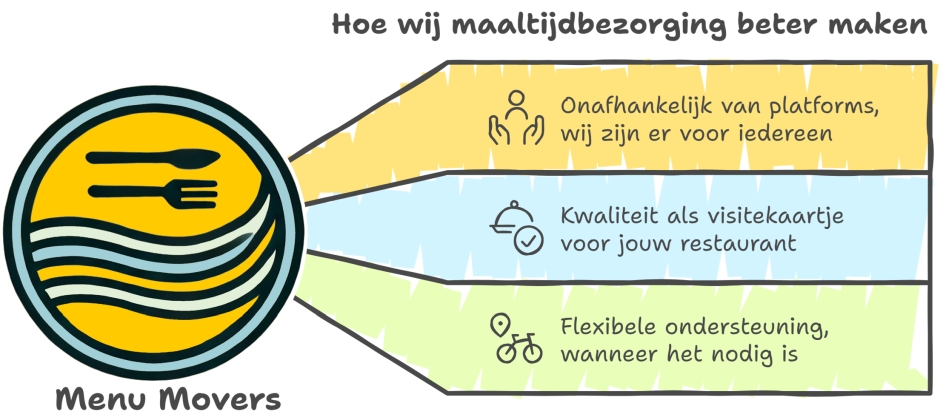 Hoe wij maaltijdbezorging beter maken

Onafhankelijk van platforms, wij zijn er voor iedereen

Kwaliteit als visitekaartje voor jouw restaurant

Flexibele ondersteuning, wanneer het nodig is

Menu Movers